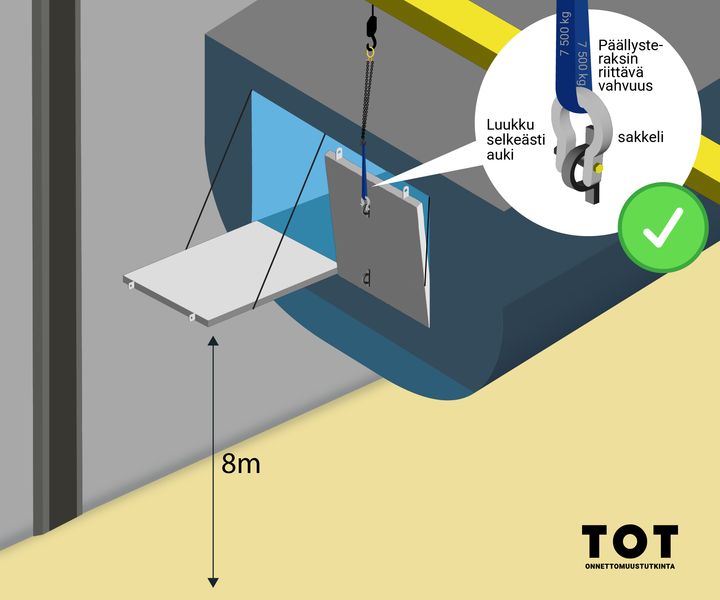 7 500 kg

7 500 kg

Päällysteraksin riittävä vahvuus

Luukku selkeästi auki

sakkeli

8m

TOT

ONNETTOMUUSTUTKINTA