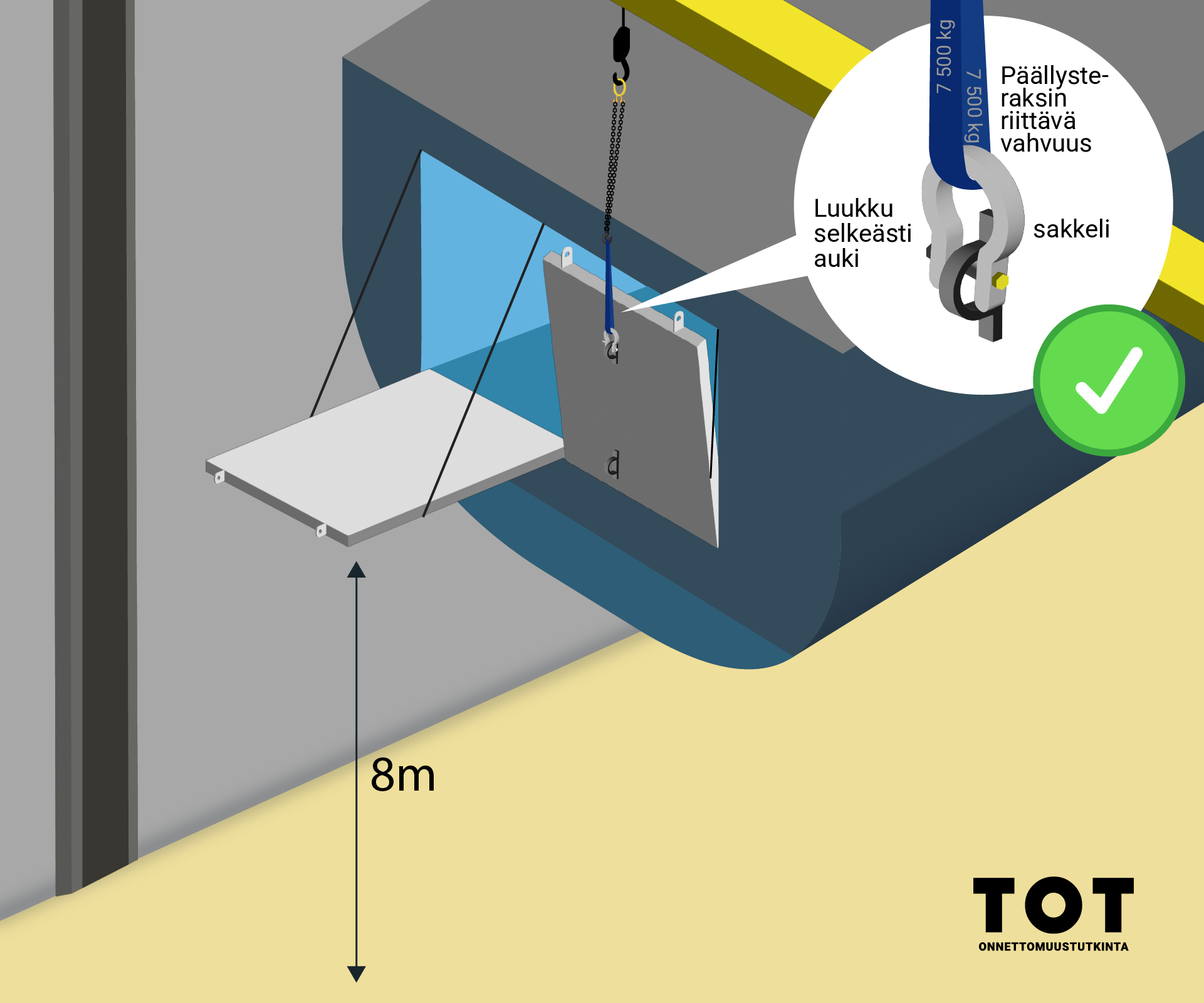 7 500 kg

7 500 kg

Päällysteraksin riittävä vahvuus

Luukku selkeästi auki

sakkeli

8m

TOT
ONNETTOMUUSTUTKINTA