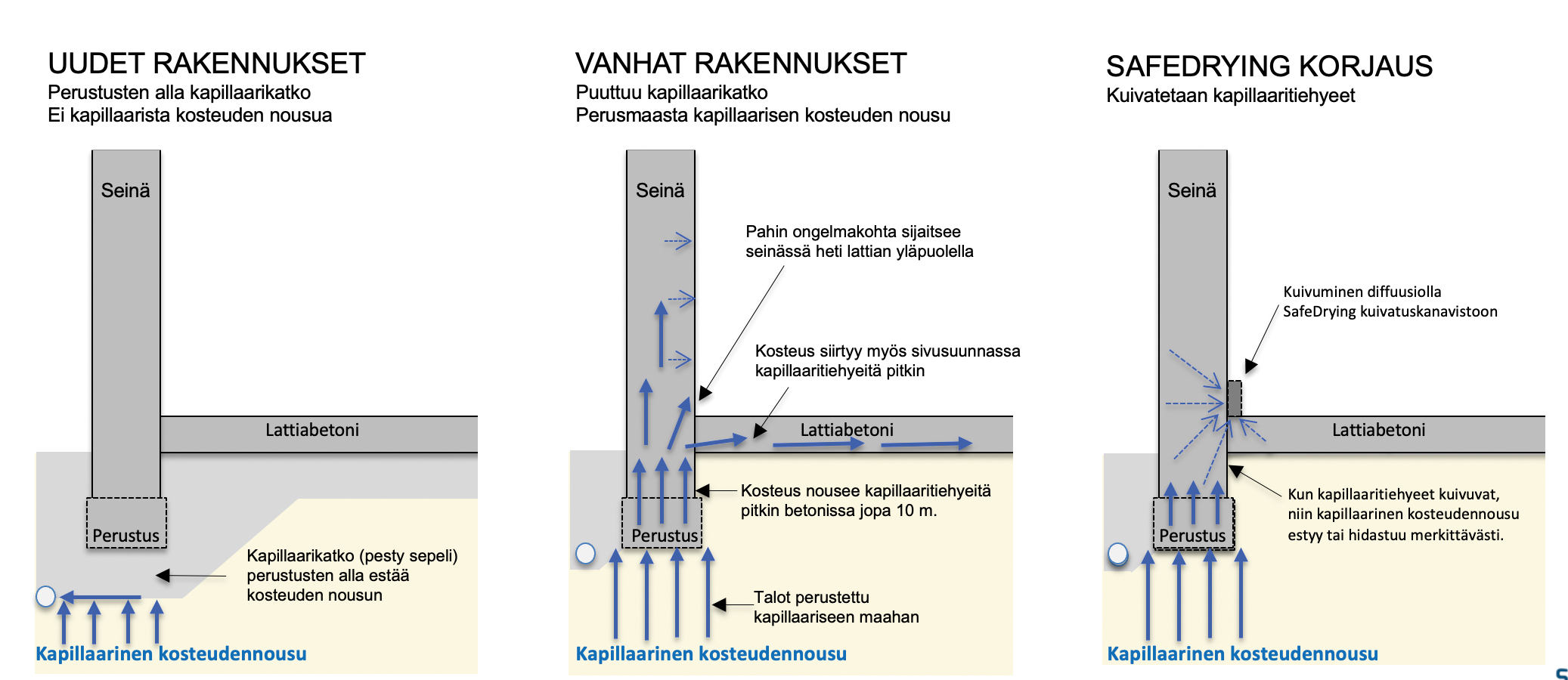 UUDET RAKENNUKSET
Perustusten alla kapillaarikatko
Ei kapillaarista kosteuden nousua

Seinä

Lattiabetoni

Perustus

Kapillaarikatko (pesty sepeli) perustusten alla estää kosteuden nousun

Kapillaarinen kosteudennousu

VANHAT RAKENNUKSET
Puuttuu kapillaarikatko
Perusmaasta kapillaarisen kosteuden nousu

Seinä

Pahin ongelmakohta sijaitsee seinässä heti lattian yläpuolella

Kosteus siirtyy myös sivusuunnassa kapillaaritiehyeitä pitkin

Lattiabetoni

Kosteus nousee kapillaaritiehyeitä pitkin betonissa jopa 10 m.

Perustus

Talot perustettu kapillaariseen maahan

Kapillaarinen kosteudennousu

SAFEDRYING KORJAUS
Kuivatetaan kapillaaritiehyeet

Seinä

Kuivuminen diffuusiolla SafeDrying kuivatuskanavistoon

Lattiabetoni

Kun kapillaaritiehyeet kuivuvat, niin kapillaarinen kosteudennousu estyy tai hidastuu merkittävästi.

Perustus

Kapillaarinen kosteudennousu